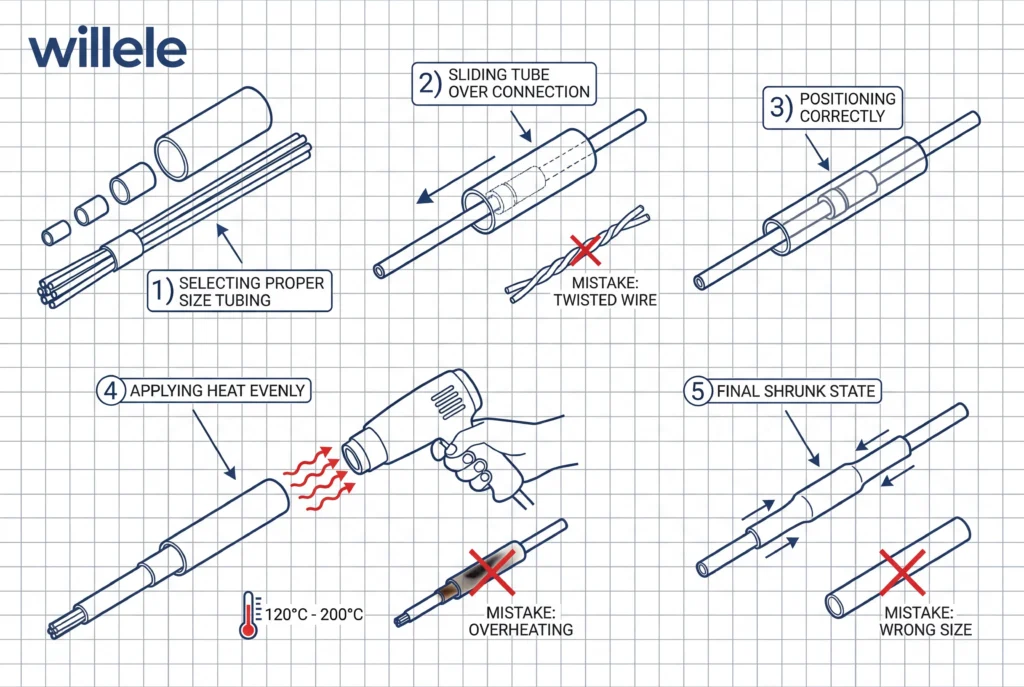 willele

1) SELECTING PROPER SIZE TUBING

2) SLIDING TUBE OVER CONNECTION

MISTAKE: TWISTED WIRE

3) POSITIONING CORRECTLY

4 APPLYING HEAT EVENLY

120°C - 200°C

MISTAKE: OVERHEATING

5 FINAL SHRUNK STATE

MISTAKE: WRONG SIZE