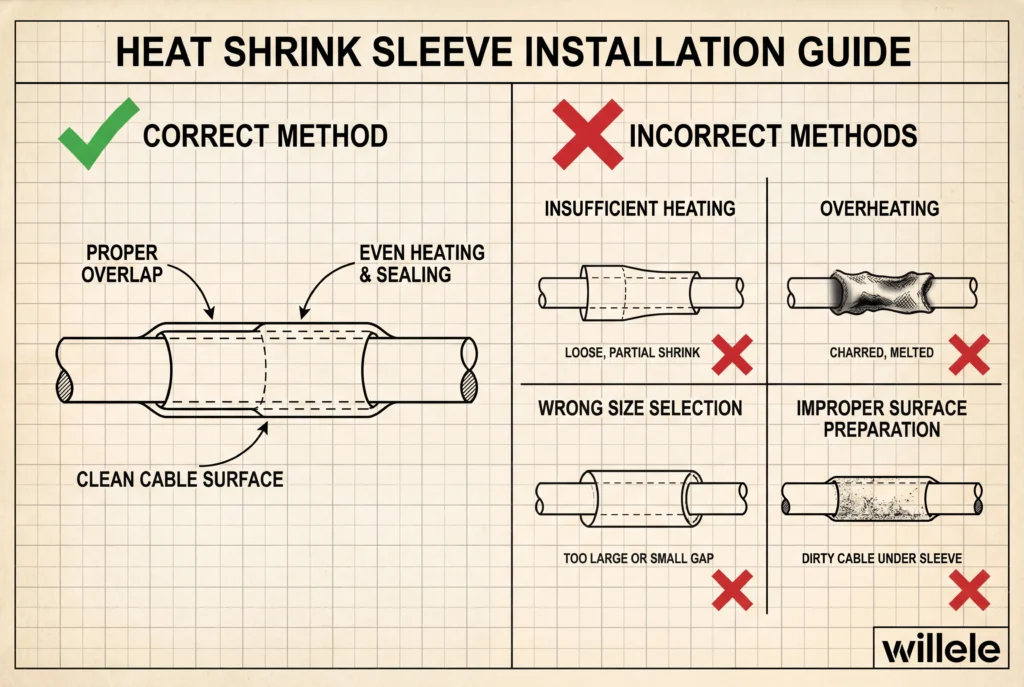 HEAT SHRINK SLEEVE INSTALLATION GUIDE

CORRECT METHOD

PROPER OVERLAP

EVEN HEATING & SEALING

CLEAN CABLE SURFACE

INCORRECT METHODS

INSUFFICIENT HEATING

LOOSE, PARTIAL SHRINK

OVERHEATING

CHARRED, MELTED

WRONG SIZE SELECTION

TOO LARGE OR SMALL GAP

IMPROPER SURFACE PREPARATION

DIRTY CABLE UNDER SLEEVE

willele